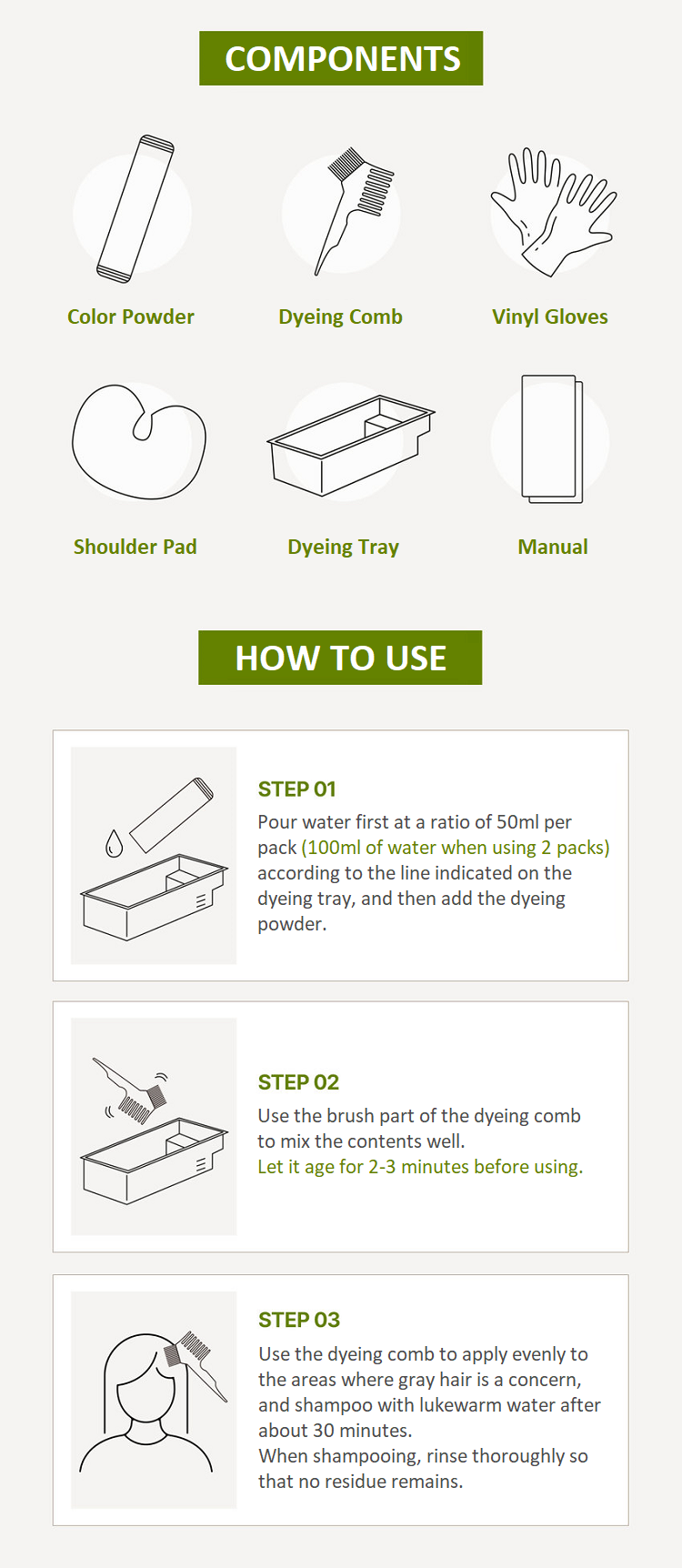 COMPONENTS

Color Powder

Dyeing Comb

Vinyl Gloves

Shoulder Pad

Dyeing Tray

Manual

HOW TO USE

STEP 01
Pour water first at a ratio of 50ml per pack (100ml of water when using 2 packs) according to the line indicated on the dyeing tray, and then add the dyeing powder.

STEP 02
Use the brush part of the dyeing comb to mix the contents well.
Let it age for 2-3 minutes before using.

STEP 03
Use the dyeing comb to apply evenly to the areas where gray hair is a concern, and shampoo with lukewarm water after about 30 minutes.
When shampooing, rinse thoroughly so that no residue remains.